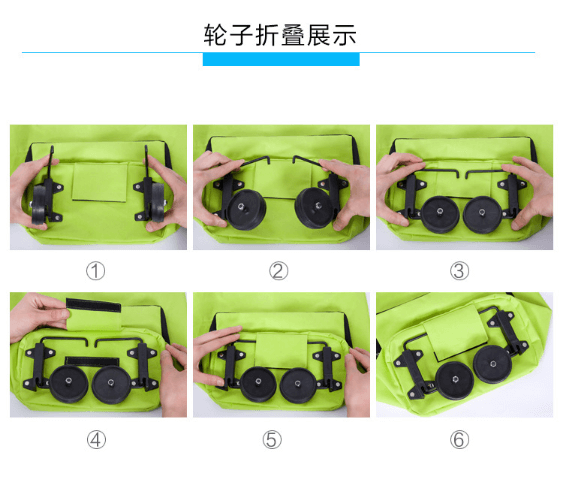 轮子折叠展示

①

②

③

④

⑤

⑥