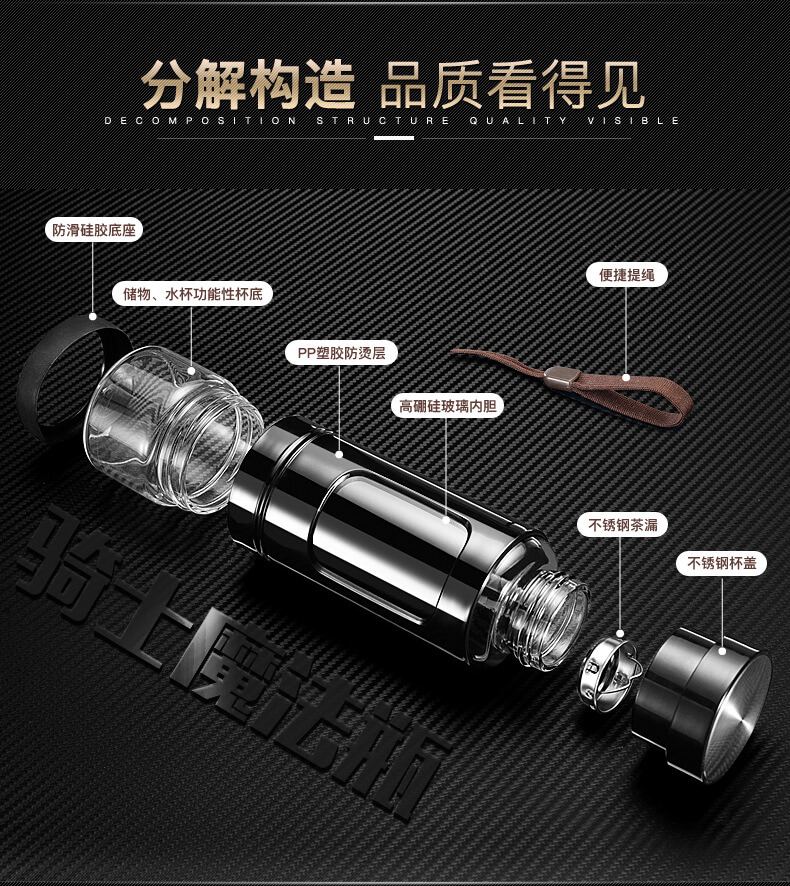 分解构造 品质看得见
DECOMPOSITION STRUCTURE QUALITY VISIBLE

防滑硅胶底座

储物、水杯功能性杯底

PP塑胶防烫层

高硼硅玻璃内胆

便捷提绳

不锈钢茶漏

不锈钢杯盖

骑士魔法瓶