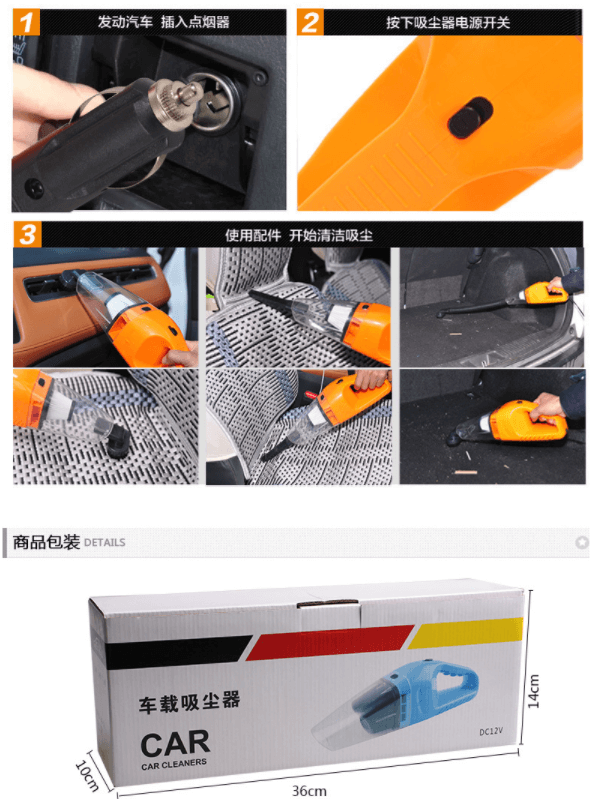 1 发动汽车 插入点烟器

2 按下吸尘器电源开关

3 使用配件 开始清洁吸尘

商品包装 DETAILS

车载吸尘器

CAR

CAR CLEANERS

DC12V

14cm

10cm

36cm