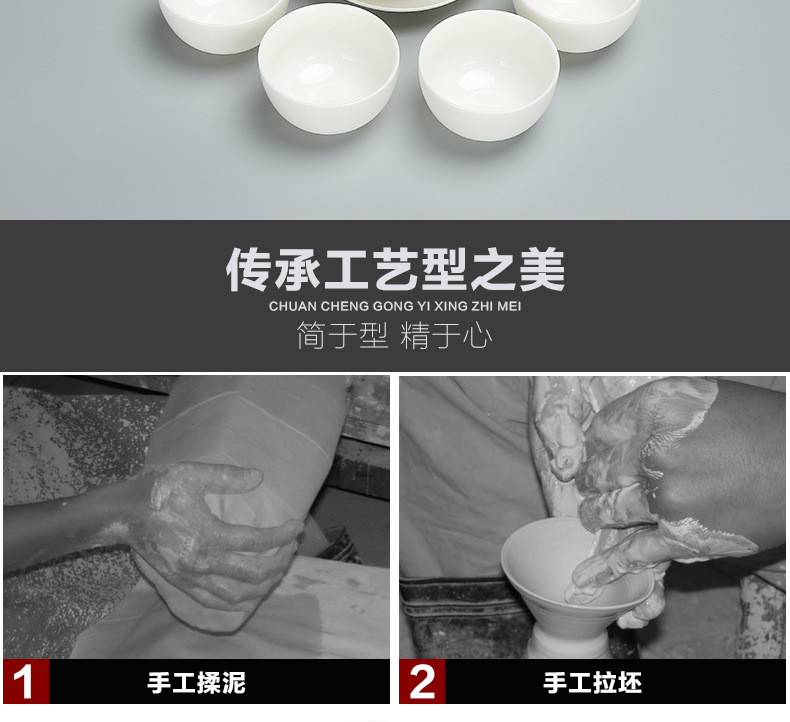 传承工艺型之美
CHUAN CHENG GONG YI XING ZHI MEI
简于型 精于心

1 手工揉泥

2 手工拉坯