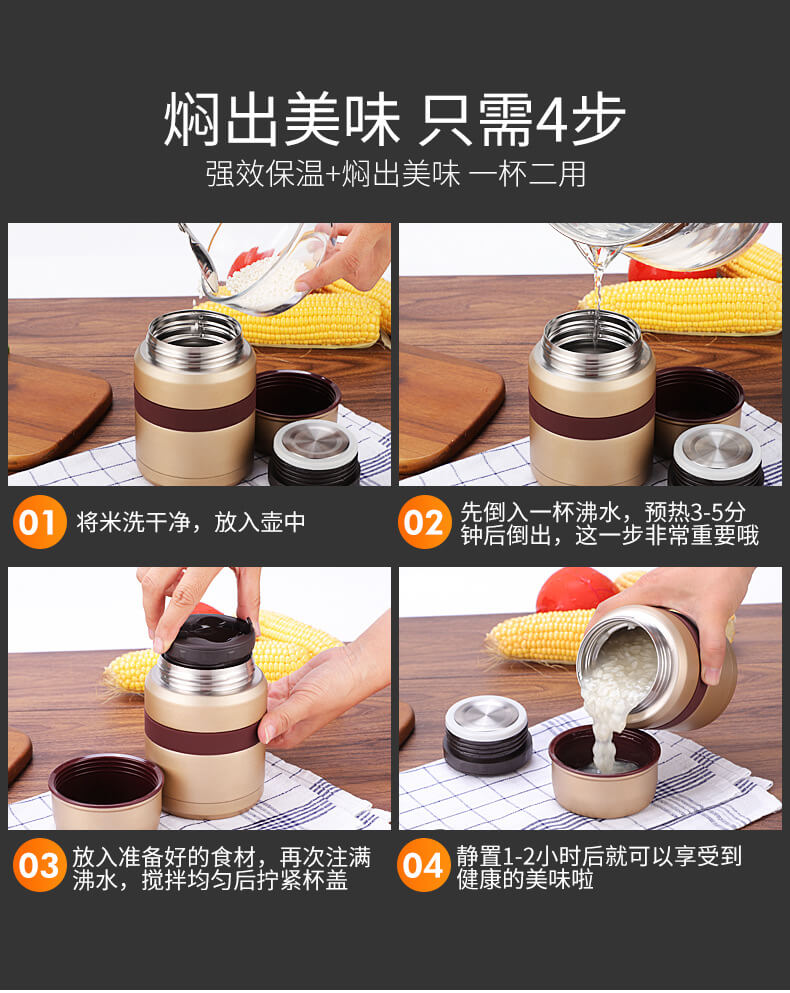 焖出美味 只需4步
强效保温+焖出美味 一杯二用

01 将米洗干净，放入壶中

02 先倒入一杯沸水，预热3-5分钟后倒出，这一步非常重要哦

03 放入准备好的食材，再次注满沸水，搅拌均匀后拧紧杯盖

04 静置1-2小时后就可以享受到健康的美味啦