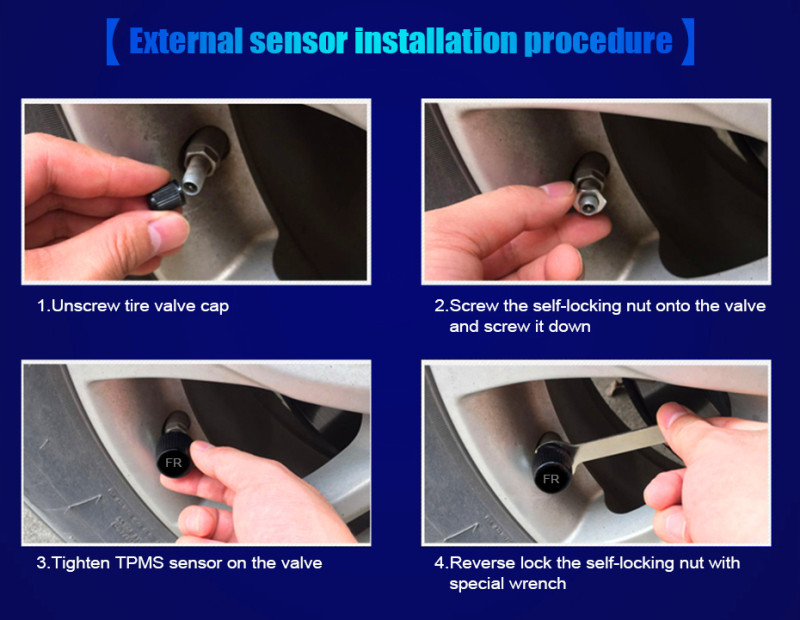 【 External sensor installation procedure 】

1.Unscrew tire valve cap

2.Screw the self-locking nut onto the valve and screw it down

FR

3.Tighten TPMS sensor on the valve

FR

4.Reverse lock the self-locking nut with special wrench